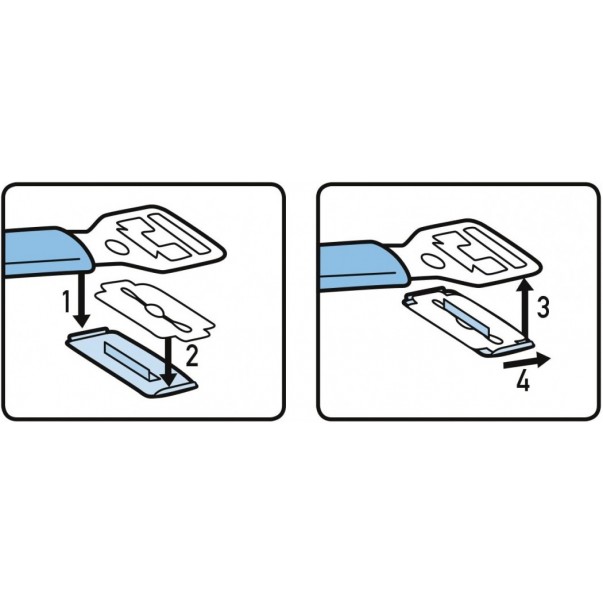 1
2

3
4