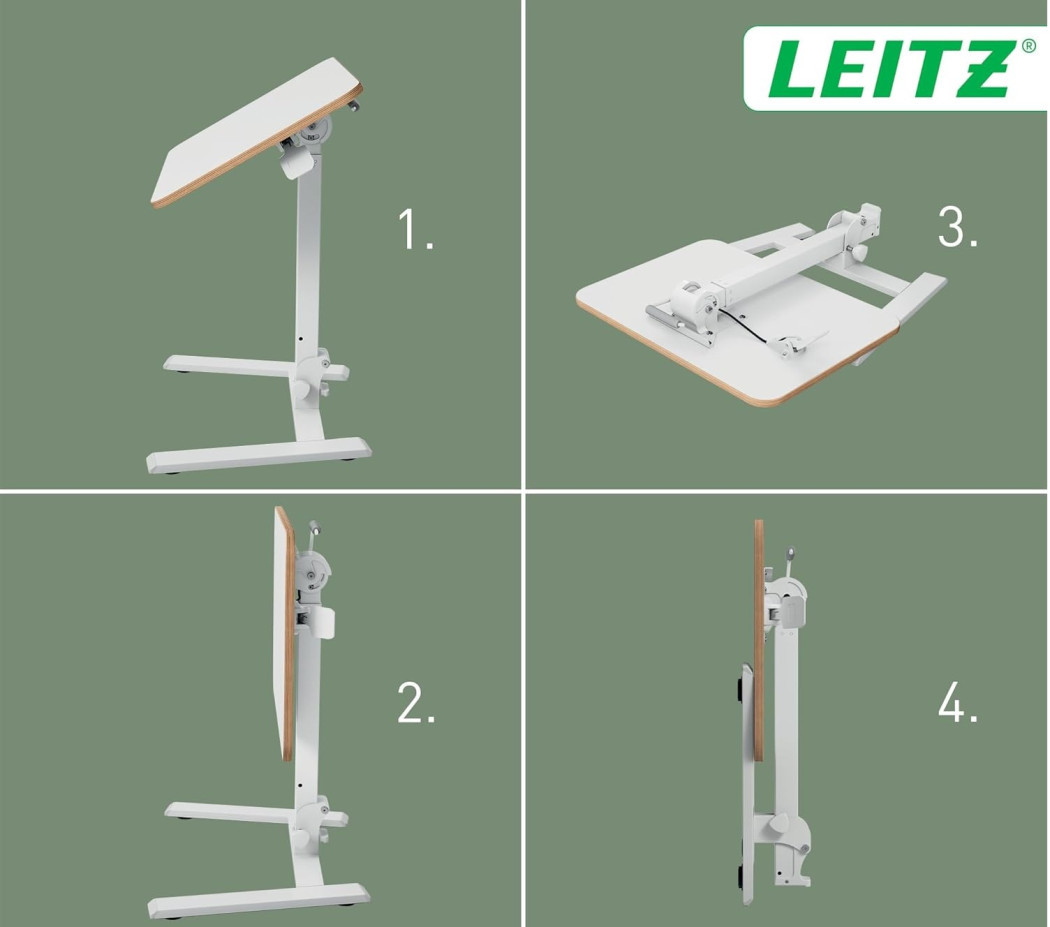 LEITZ®

1.

3.

2.

4.